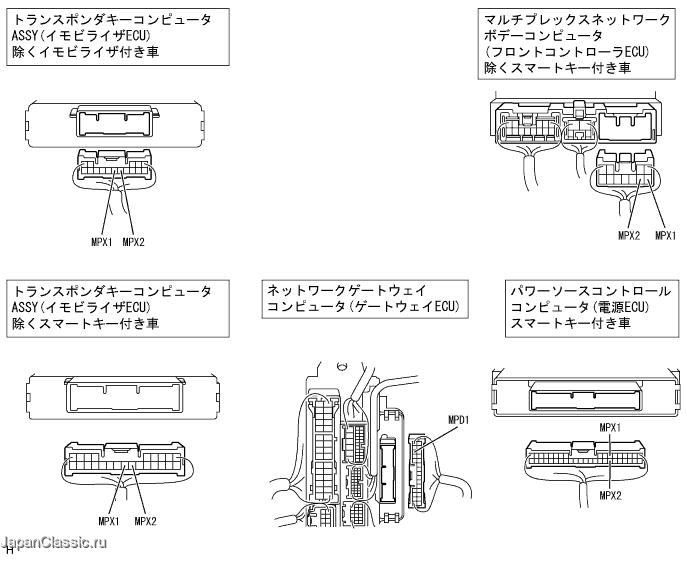 トランスポンダキーコンピュータ ASSY(イモビライザECU) 除くイモビライザ付き車

MPX1 MPX2

マルチプレックスネットワーク ボデーコンピュータ (フロントコントローラECU) 除くスマートキー付き車

MPX2 MPX1

トランスポンダキーコンピュータ ASSY(イモビライザECU) 除くスマートキー付き車

MPX1 MPX2

ネットワークゲートウェイ コンピュータ(ゲートウェイECU)

MPD1

パワーソースコントロール コンピュータ(電源ECU) スマートキー付き車

MPX1

MPX2

JapanClassic.ru
H